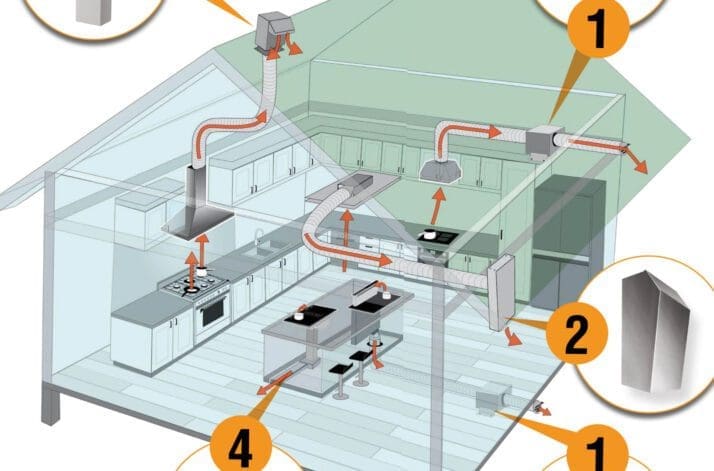 1

2

4

1